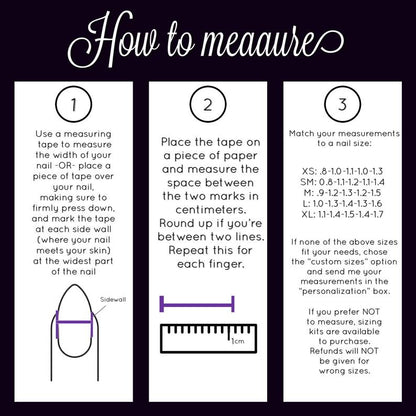 How to meaaure

1

Use a measuring tape to measure the width of your nail -OR- place a piece of tape over your nail, making sure to firmly press down, and mark the tape at each side wall (where your nail meets your skin) at the widest part of the nail

Sidewall

2

Place the tape on a piece of paper and measure the space between the two marks in centimeters. Round up if you're between two lines. Repeat this for each finger.

1cm

3

Match your measurements to a nail size:

XS: .8-1.0-1.1-1.0-1.3
SM: 0.8-1.1-1.2-1.1-1.4
M: .9-1.2-1.3-1.2-1.5
L: 1.0-1.3-1.4-1.3-1.6
XL: 1.1-1.4-1.5-1.4-1.7

If none of the above sizes fit your needs, chose the "custom sizes" option and send me your measurements in the "personalization" box.

If you prefer NOT to measure, sizing kits are available to purchase. Refunds will NOT be given for wrong sizes.